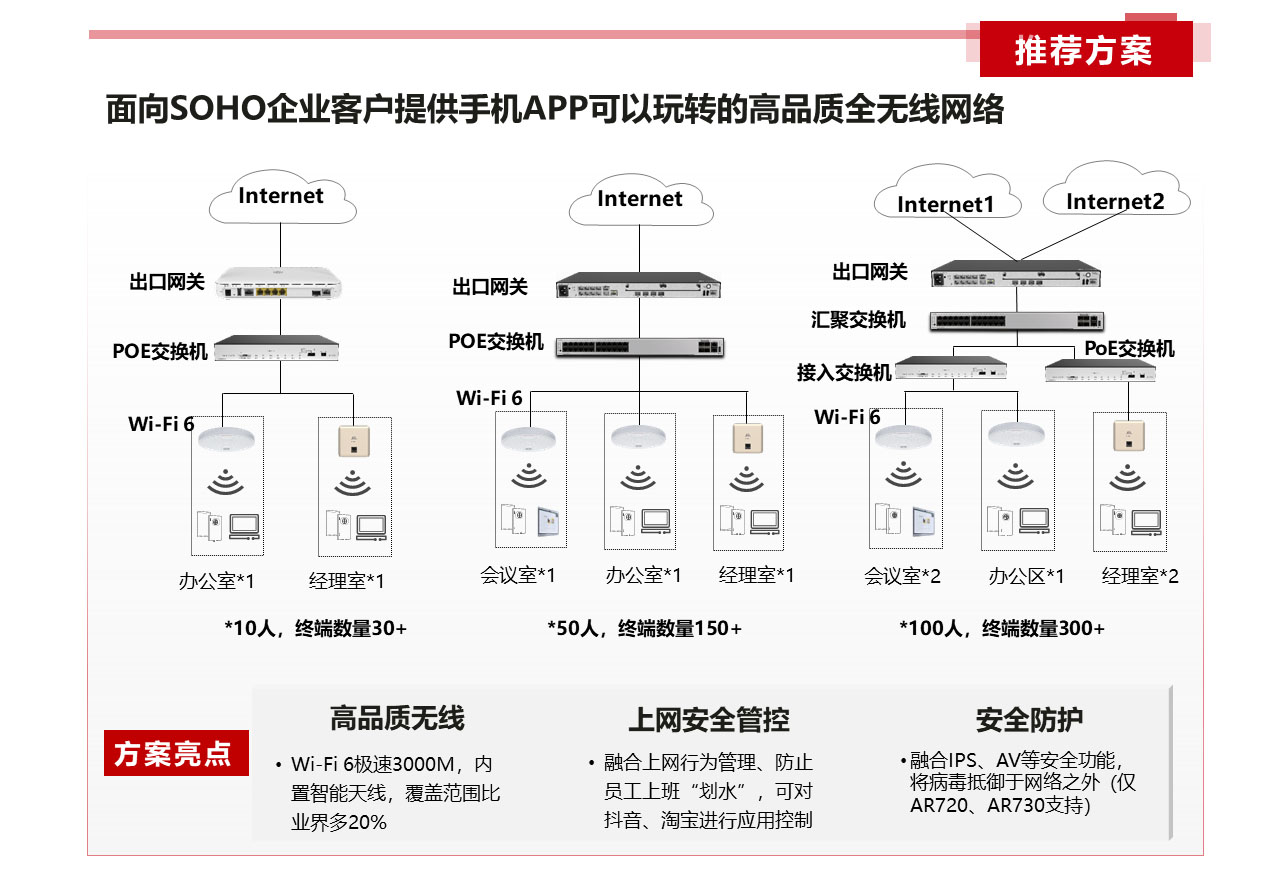 推荐方案

面向SOHO企业客户提供手机APP可以玩转的高品质全无线网络

Internet

出口网关

POE交换机

Wi-Fi 6

办公室*1　经理室*1

*10人，终端数量30+

Internet

出口网关

POE交换机

Wi-Fi 6

会议室*1　办公室*1　经理室*1

*50人，终端数量150+

Internet1　Internet2

出口网关

汇聚交换机

接入交换机　PoE交换机

Wi-Fi 6

会议室*2　办公区*1　经理室*2

*100人，终端数量300+

方案亮点

高品质无线

• Wi-Fi 6极速3000M，内置智能天线，覆盖范围比业界多20%

上网安全管控

• 融合上网行为管理、防止员工上班“划水”，可对抖音、淘宝进行应用控制

安全防护

• 融合IPS、AV等安全功能，将病毒抵御于网络之外（仅AR720、AR730支持）